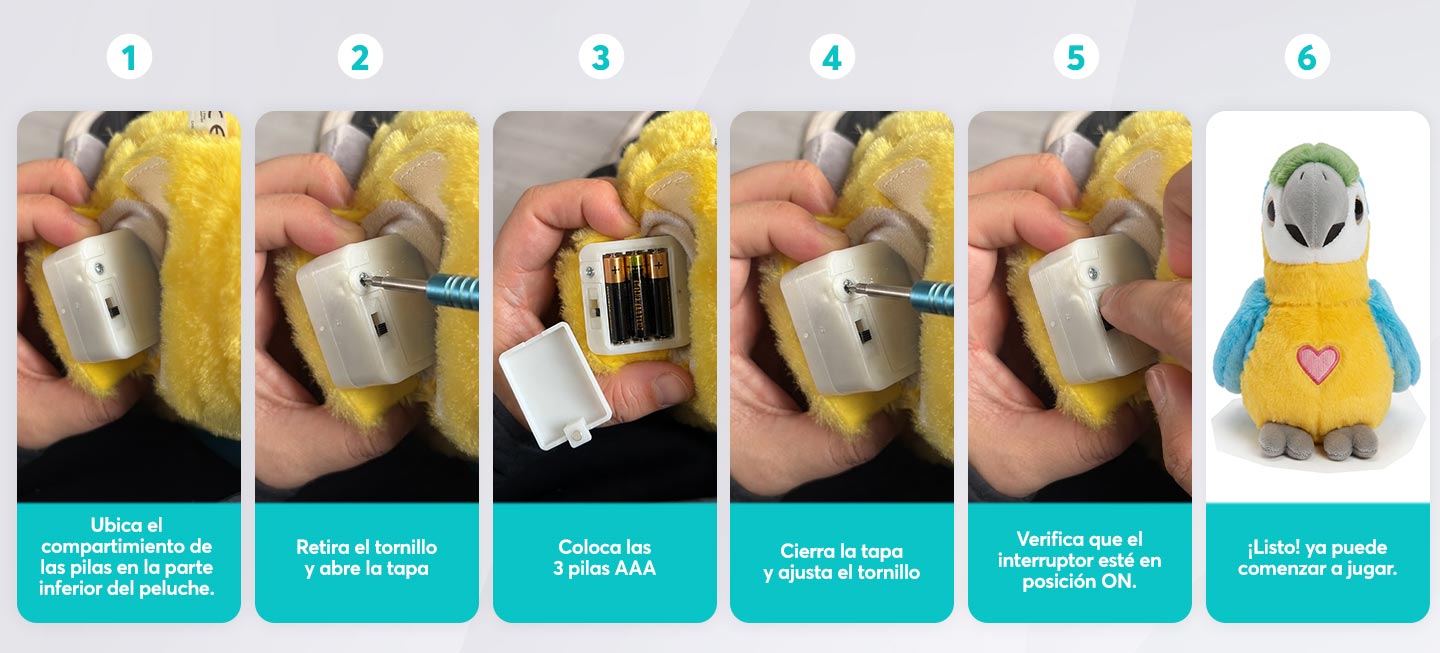 1

Ubica el compartimiento de las pilas en la parte inferior del peluche.

2

Retira el tornillo y abre la tapa

3

Coloca las 3 pilas AAA

4

Cierra la tapa y ajusta el tornillo

5

Verifica que el interruptor esté en posición ON.

6

¡Listo! ya puede comenzar a jugar.